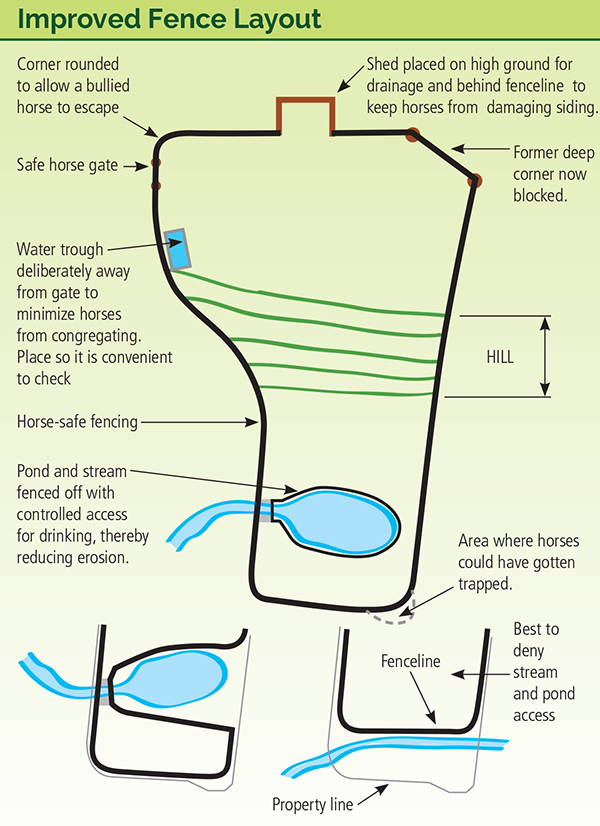 Improved Fence Layout

Corner rounded to allow a bullied horse to escape

Shed placed on high ground for drainage and behind fenceline to keep horses from damaging siding.

Safe horse gate

Former deep corner now blocked.

Water trough deliberately away from gate to minimize horses from congregating. Place so it is convenient to check

HILL

Horse-safe fencing

Pond and stream fenced off with controlled access for drinking, thereby reducing erosion.

Area where horses could have gotten trapped.

Fenceline

Best to deny stream and pond access

Property line